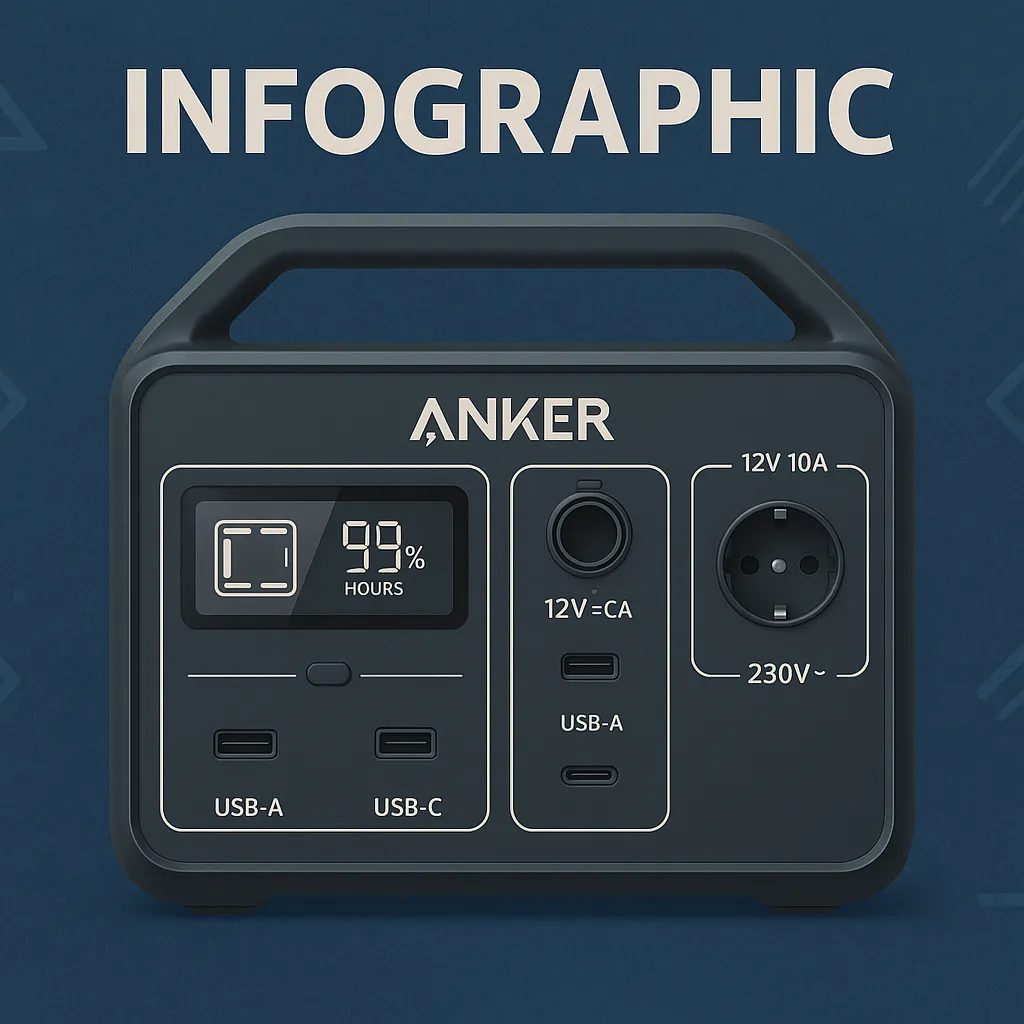 INFOGRAPHIC

ANKER

99%
HOURS

USB-A

USB-C

12V =CA

USB-A

12V 10A

230V~